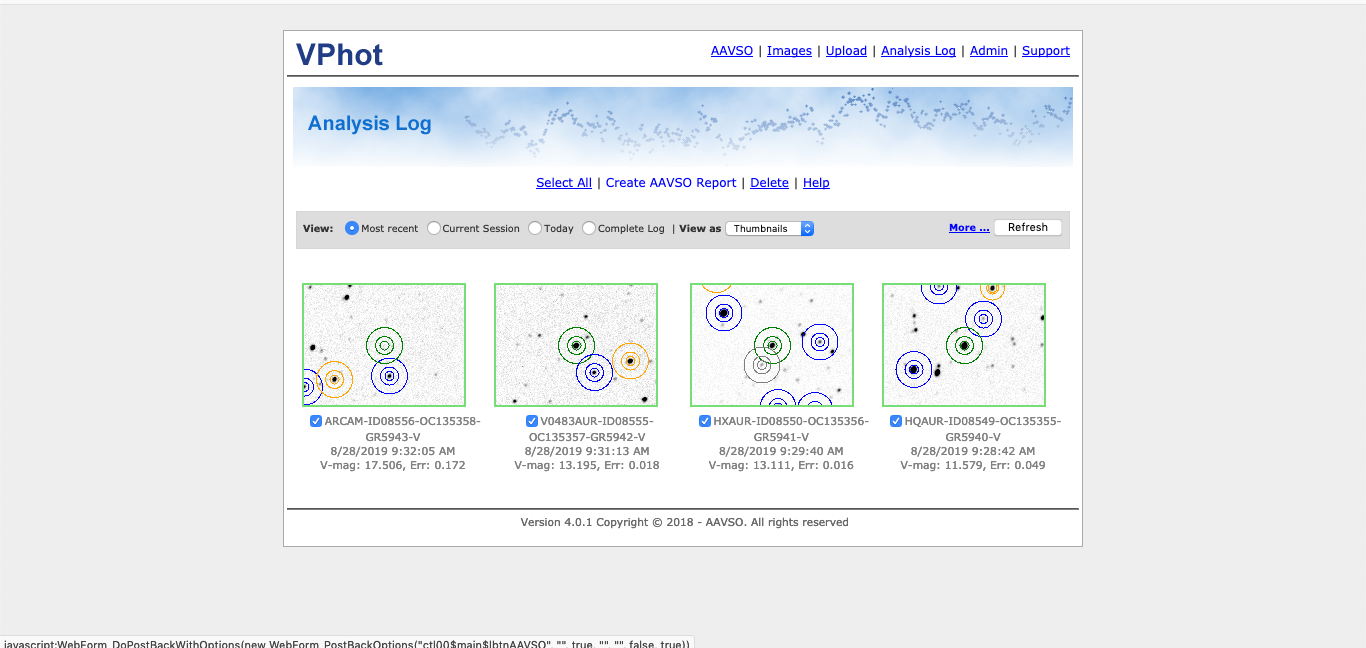 VPhot

AAVSO | Images | Upload | Analysis Log | Admin | Support

Analysis Log

Select All | Create AAVSO Report | Delete | Help

View: Most recent Current Session Today Complete Log | View as Thumbnails More ... Refresh

ARCAM-ID08556-OC135358-GR5943-V
8/28/2019 9:32:05 AM
V-mag: 17.506, Err: 0.172

V0483AUR-ID08555-OC135357-GR5942-V
8/28/2019 9:31:13 AM
V-mag: 13.195, Err: 0.018

HXAUR-ID08550-OC135356-GR5941-V
8/28/2019 9:29:40 AM
V-mag: 13.111, Err: 0.016

HQAUR-ID08549-OC135355-GR5940-V
8/28/2019 9:28:42 AM
V-mag: 11.579, Err: 0.049

Version 4.0.1 Copyright © 2018 - AAVSO. All rights reserved

javascript:WebForm_DoPostBackWithOptions(new WebForm_PostBackOptions("ctl00$main$lbtnAAVSO", "", true, "", "", false, true))